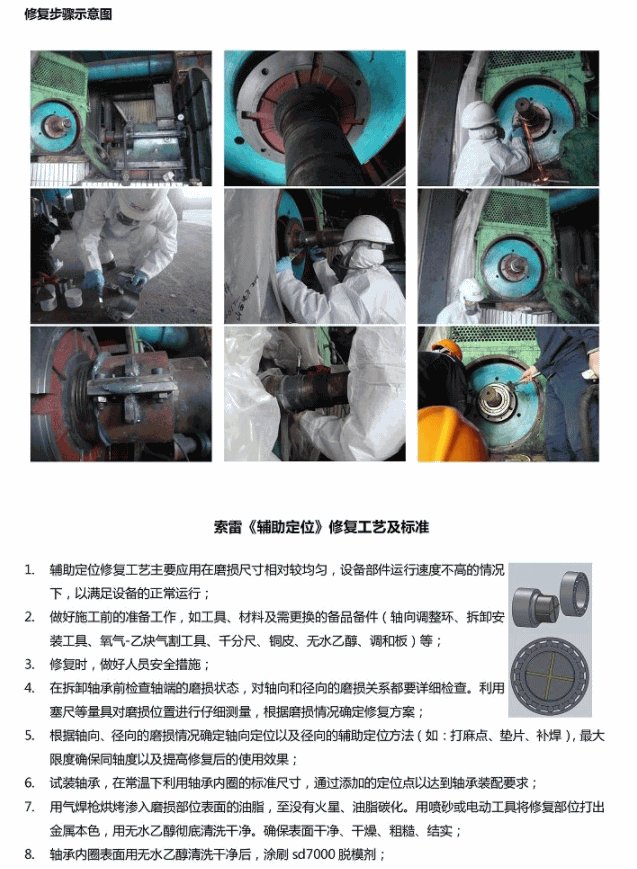 修复步骤示意图

索雷《辅助定位》修复工艺及标准

1. 辅助定位修复工艺主要应用在磨损尺寸相对较均匀，设备部件运行速度不高的情况下，以满足设备的正常运行；
2. 做好施工前的准备工作，如工具、材料及需更换的备品备件（轴向调整环、拆卸安装工具、氧气-乙炔气割工具、千分尺、铜皮、无水乙醇、调和板）等；
3. 修复时，做好人员安全措施；
4. 在拆卸轴承前检查轴端的磨损状态，对轴向和径向的磨损关系都要详细检查。利用塞尺等量具对磨损位置进行仔细测量，根据磨损情况确定修复方案；
5. 根据轴向、径向的磨损情况确定轴向定位以及径向的辅助定位方法（如：打麻点、垫片、补焊），最大限度确保同轴度以及提高修复后的使用效果；
6. 试装轴承，在常温下利用轴承内圈的标准尺寸，通过添加的定位点以达到轴承装配要求；
7. 用气焊枪烘烤渗入磨损部位表面的油脂，至没有火星、油脂碳化。用喷砂或电动工具将修复部位打出金属本色，用无水乙醇彻底清洗干净。确保表面干净、干燥、粗糙、结实；
8. 轴承内圈表面用无水乙醇清洗干净后，涂刷 sd7000 脱模剂；