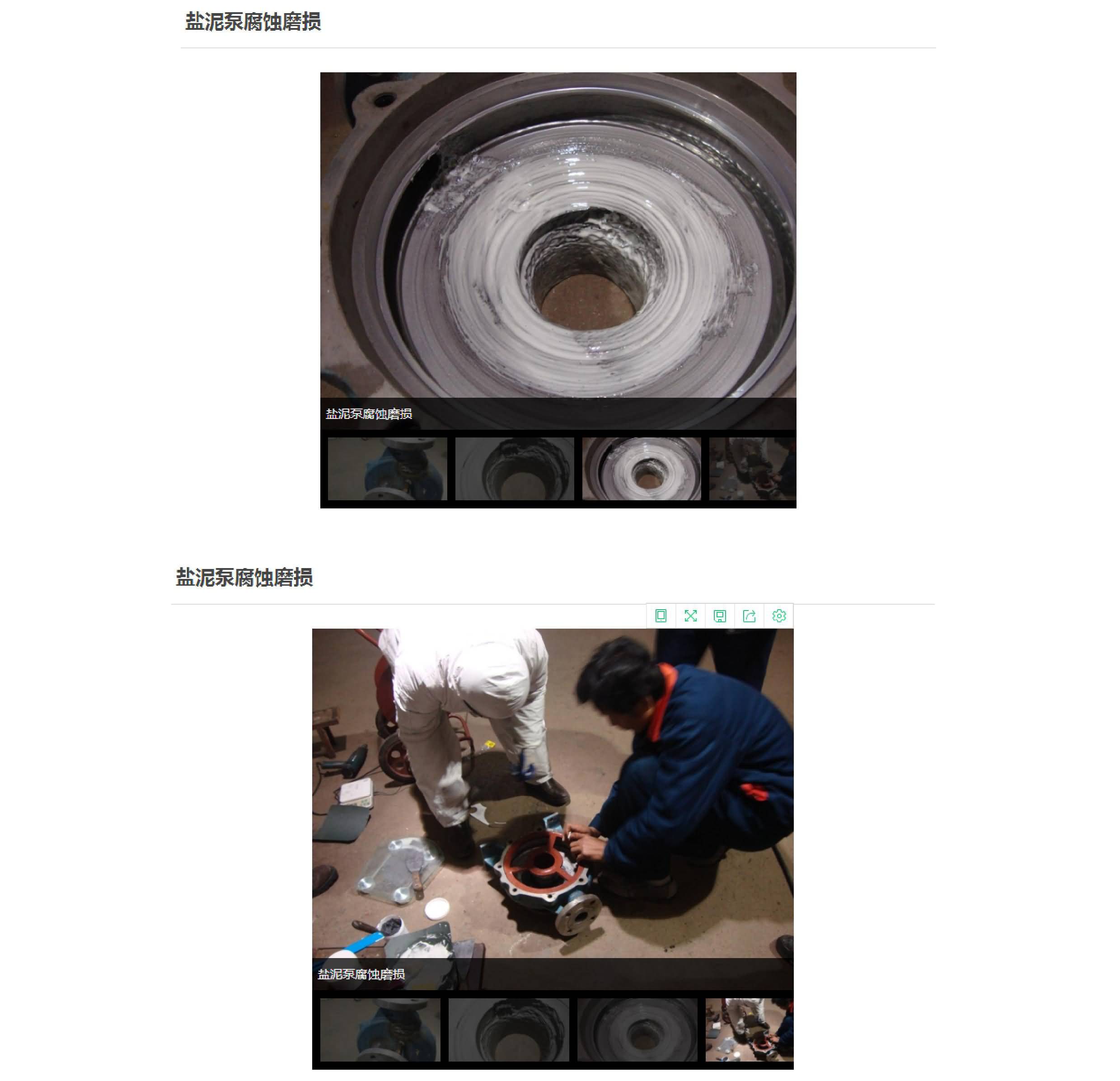 盐泥泵腐蚀磨损

盐泥泵腐蚀磨损

盐泥泵腐蚀磨损

盐泥泵腐蚀磨损